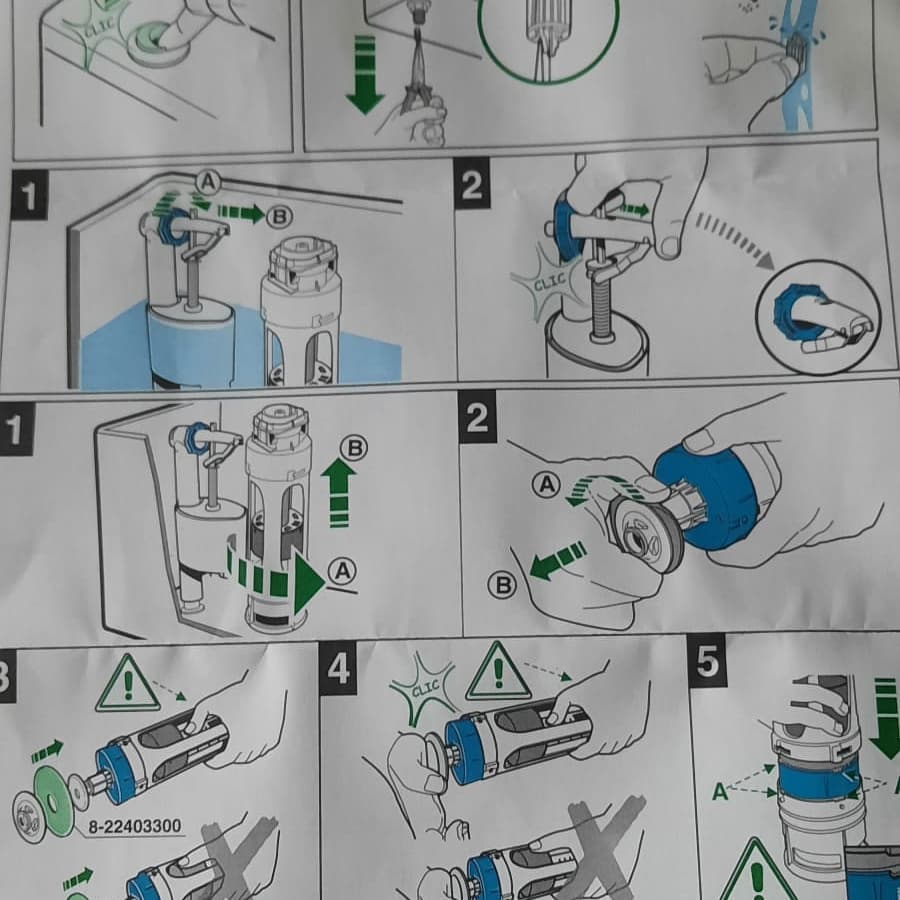 CLIC

1

A

B

2

CLIC

1

B

A

2

A

B

3

8-22403300

4

CLIC

5

A

A